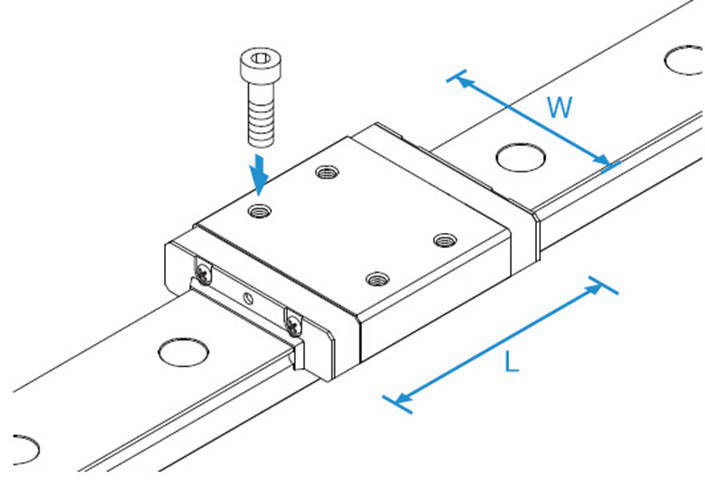 W

L