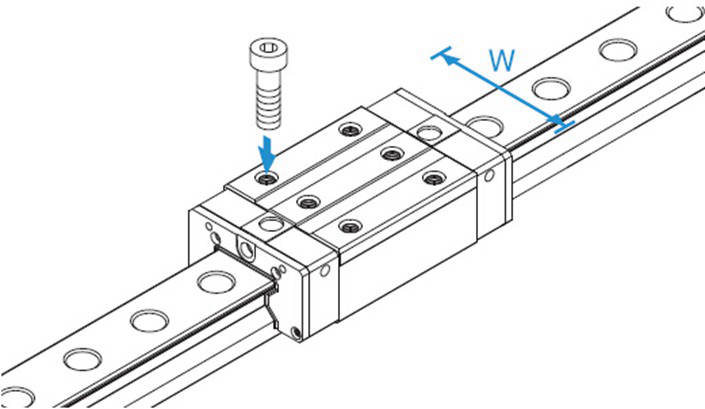 W