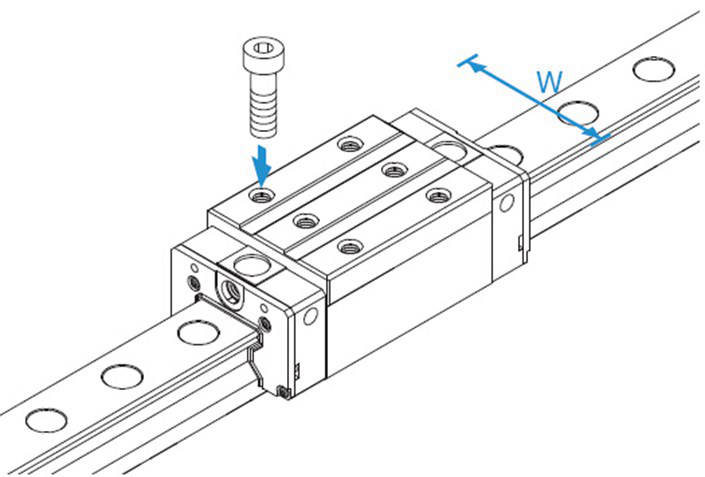 W