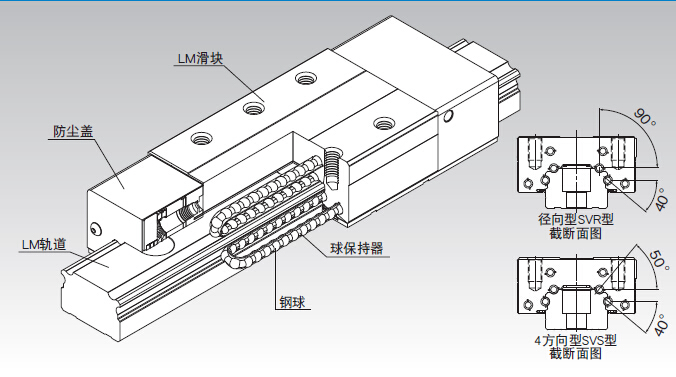 LM滑块

防尘盖

LM轨道

球保持器

钢球

90°

40°

径向型SVR型
截断面图

50°

40°

4方向型SVS型
截断面图