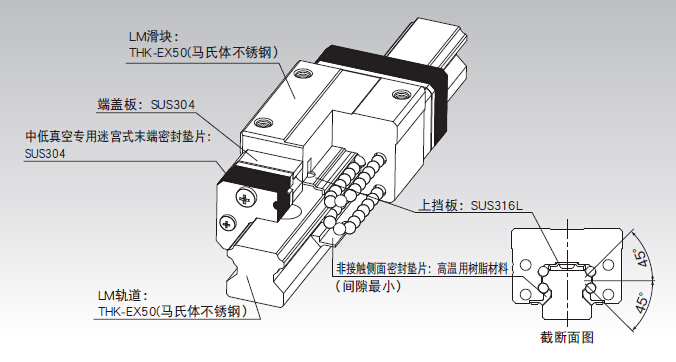 LM滑块：
THK-EX50(马氏体不锈钢)

端盖板：SUS304

中低真空专用迷宫式末端密封垫片：
SUS304

上挡板：SUS316L

非接触侧面密封垫片：高温用树脂材料
(间隙最小)

LM轨道：
THK-EX50(马氏体不锈钢)

45°

45°

截断面图