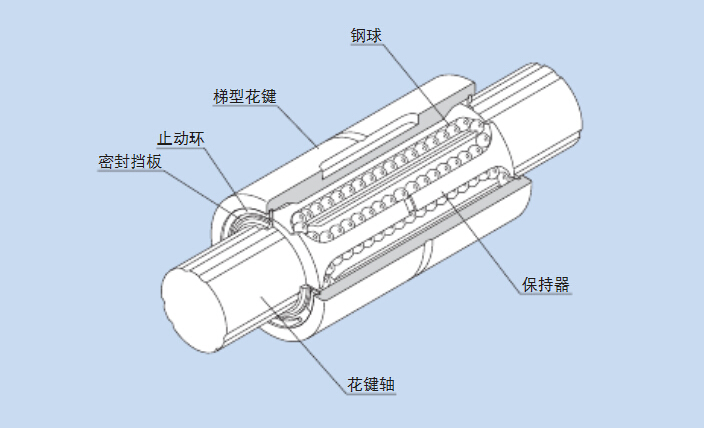 钢球
梯型花键
止动环
密封挡板
保持器
花键轴