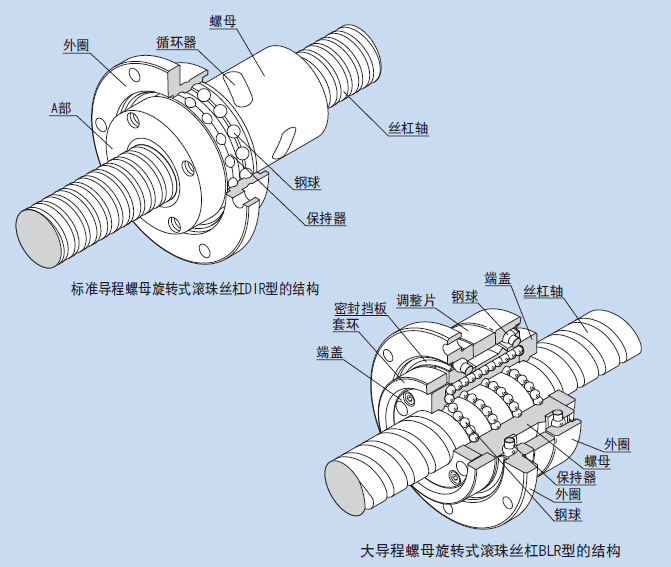 螺母
外圈
循环器
A部
丝杠轴
钢球
保持器
标准导程螺母旋转式滚珠丝杠DIR型的结构

端盖
调整片
钢球
丝杠轴
密封挡板
套环
端盖
外圈
螺母
保持器
外圈
钢球
大导程螺母旋转式滚珠丝杠BLR型的结构