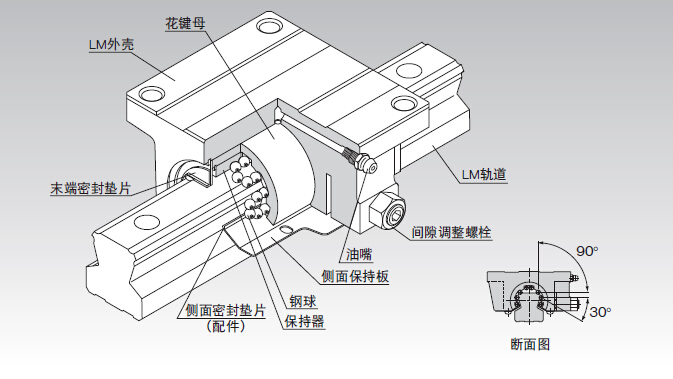 花键母
LM外壳
末端密封垫片
LM轨道
间隙调整螺栓
油嘴
侧面保持板
钢球
保持器
侧面密封垫片
(配件)
90°
30°
断面图