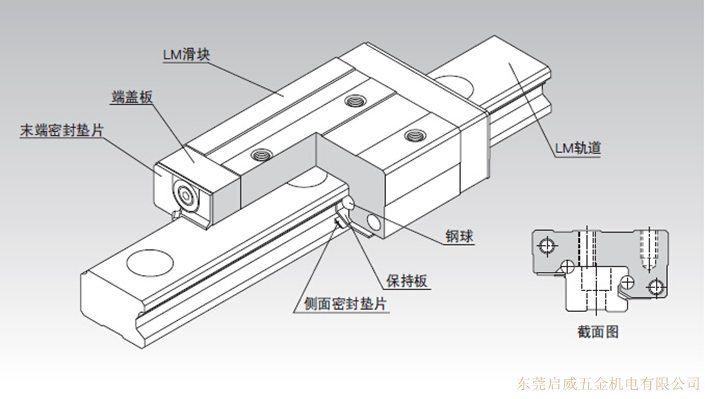 LM滑块
端盖板
末端密封垫片
LM轨道
钢球
保持板
侧面密封垫片
截面图
东莞启威五金机电有限公司