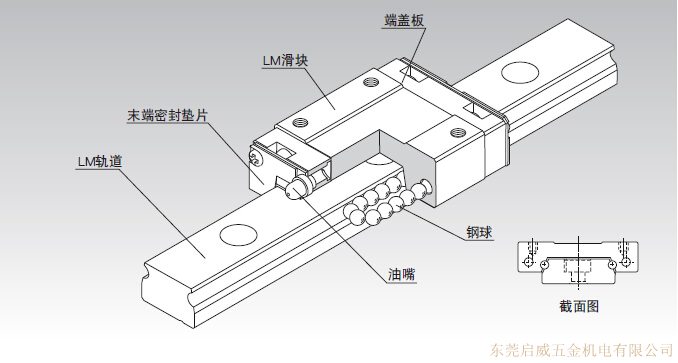 端盖板

LM滑块

末端密封垫片

LM轨道

钢球

油嘴

截面图

东莞启威五金机电有限公司