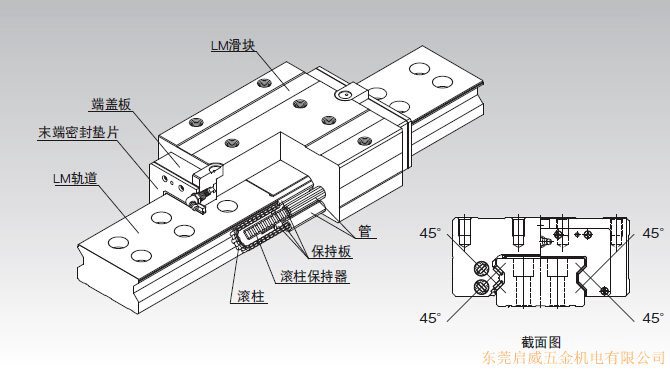 LM滑块

端盖板

末端密封垫片

LM轨道

管

保持板

滚柱保持器

滚柱

45°

45°

45°

45°

截面图

东莞启威五金机电有限公司