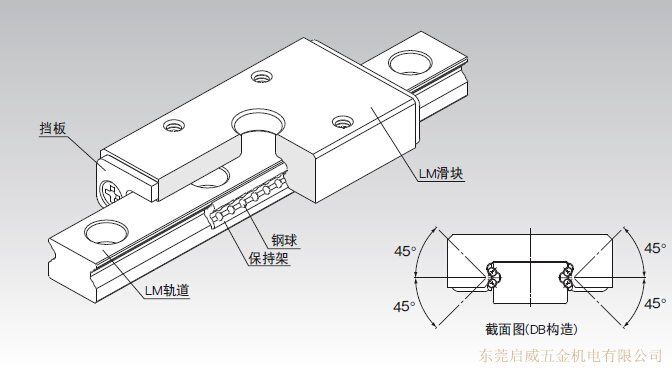 挡板

LM滑块

钢球

保持架

LM轨道

45°

45°

45°

45°

截面图(DB构造)

东莞启威五金机电有限公司