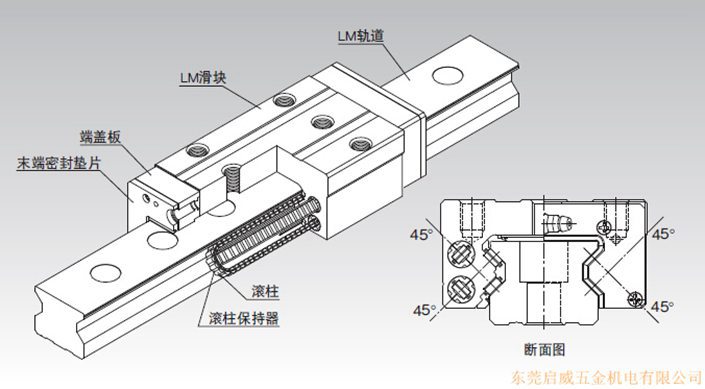 LM轨道

LM滑块

端盖板

末端密封垫片

滚柱

滚柱保持器

45°

45°

45°

45°

断面图

东莞启威五金机电有限公司