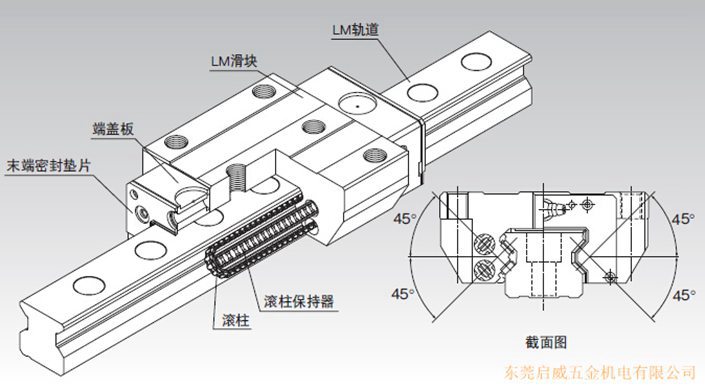 LM轨道

LM滑块

端盖板

末端密封垫片

滚柱保持器

滚柱

45°

45°

45°

45°

截面图

东莞启威五金机电有限公司