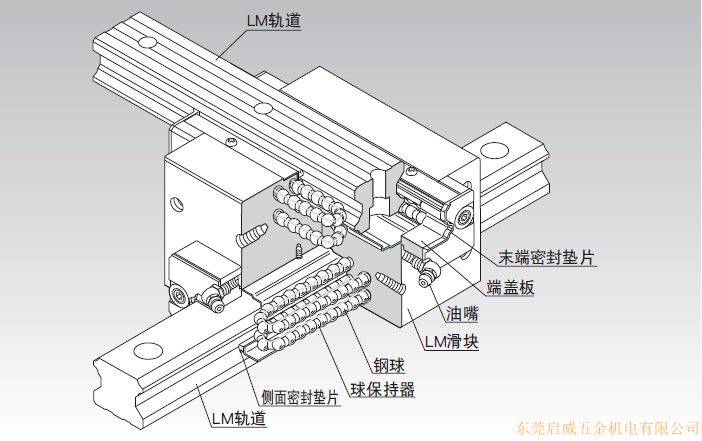 LM轨道

末端密封垫片

端盖板

油嘴

LM滑块

钢球

球保持器

侧面密封垫片

LM轨道

东莞启威五金机电有限公司