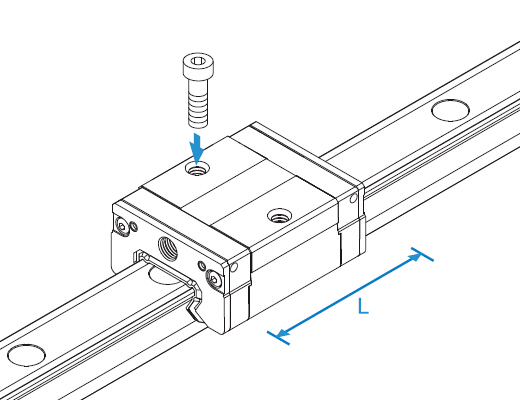 L